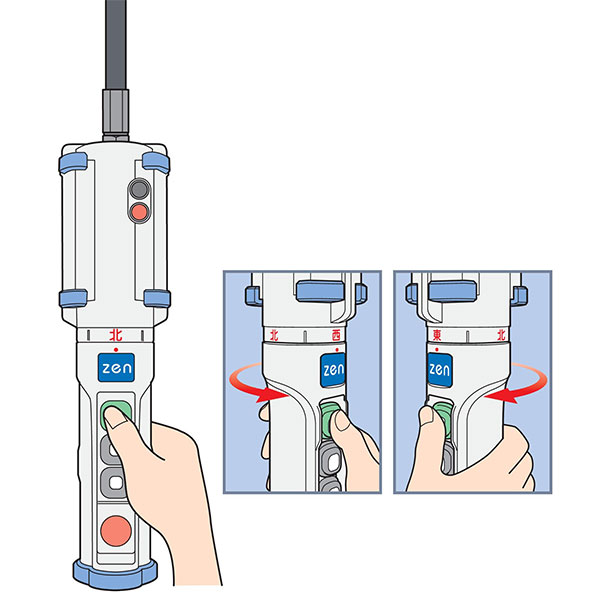 北
zen

北 西
zen

東 北
zen